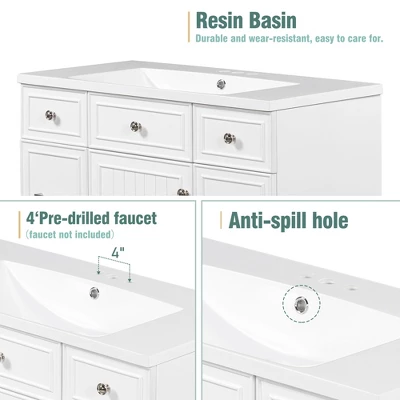 Resin Basin
Durable and wear-resistant, easy to care for.

4‘Pre-drilled faucet
(faucet not included)

4"

Anti-spill hole