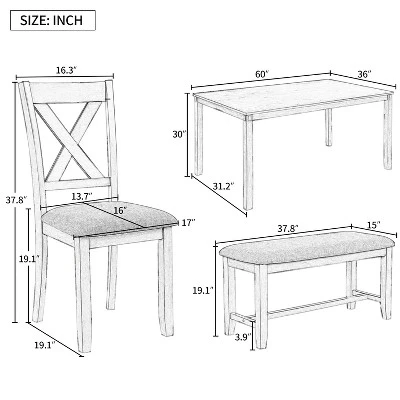 SIZE: INCH

16.3"

37.8"

13.7"

16"

17"

19.1"

19.1"

60"

36"

30"

31.2"

37.8"

15"

19.1"

3.9"