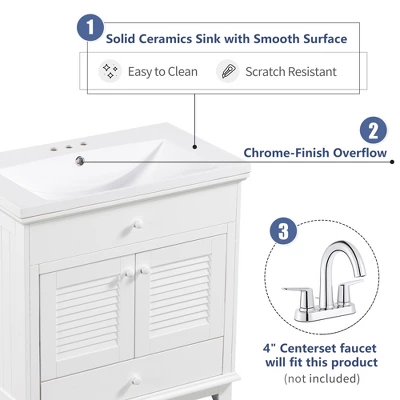 1

Solid Ceramics Sink with Smooth Surface

Easy to Clean

Scratch Resistant

2

Chrome-Finish Overflow

3

4" Centerset faucet will fit this product
(not included)